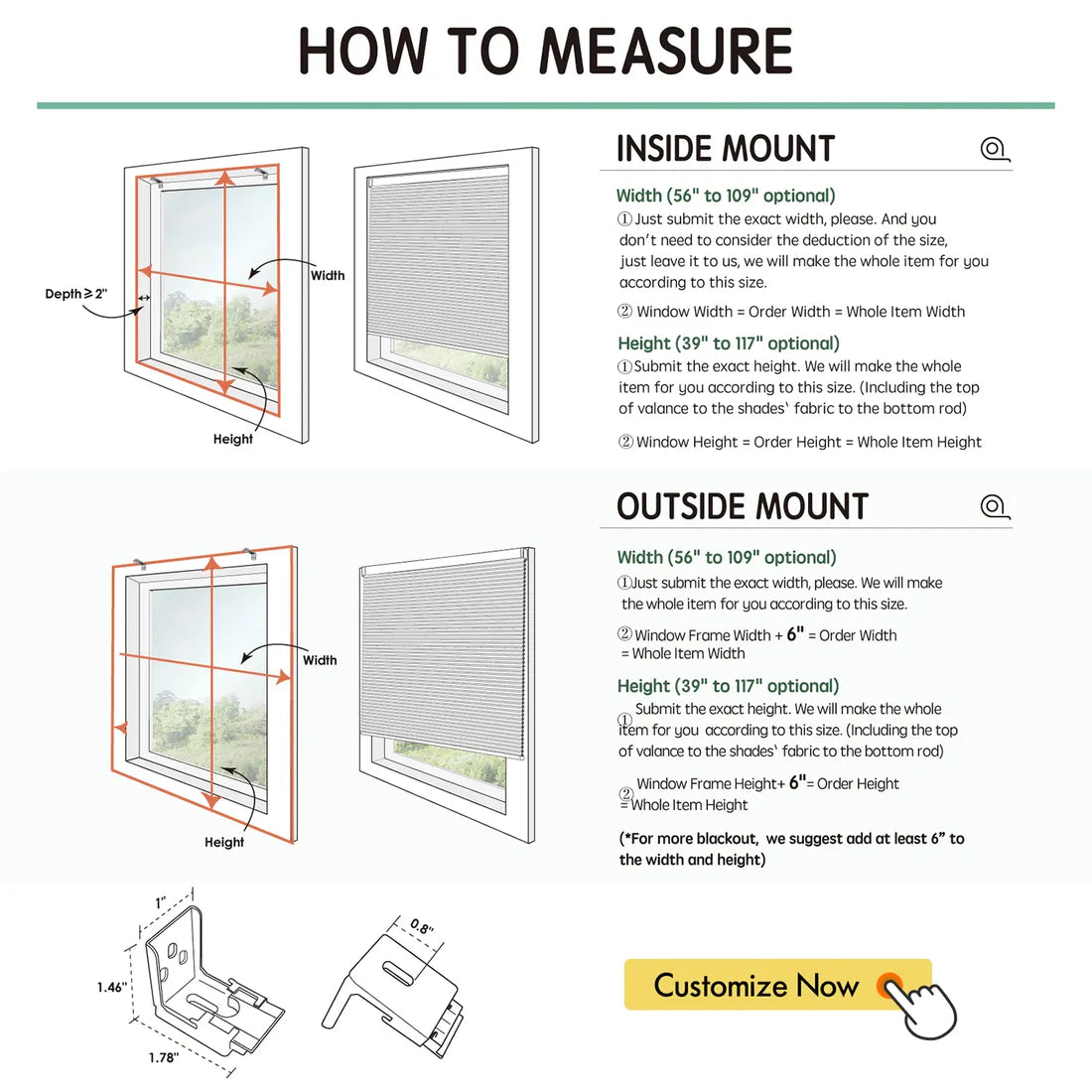 HOW TO MEASURE

Depth ≥ 2"

Width

Height

INSIDE MOUNT

Width (56" to 109" optional)
① Just submit the exact width, please. And you don't need to consider the deduction of the size, just leave it to us, we will make the whole item for you according to this size.

② Window Width = Order Width = Whole Item Width

Height (39" to 117" optional)
① Submit the exact height. We will make the whole item for you according to this size. (Including the top of valance to the shades' fabric to the bottom rod)

② Window Height = Order Height = Whole Item Height

Width

Height

OUTSIDE MOUNT

Width (56" to 109" optional)
① Just submit the exact width, please. We will make the whole item for you according to this size.

② Window Frame Width + 6" = Order Width = Whole Item Width

Height (39" to 117" optional)
① Submit the exact height. We will make the whole item for you according to this size. (Including the top of valance to the shades' fabric to the bottom rod)

② Window Frame Height+ 6"= Order Height = Whole Item Height

(*For more blackout, we suggest add at least 6" to the width and height)

1"

1.46"

1.78"

0.8"

Customize Now